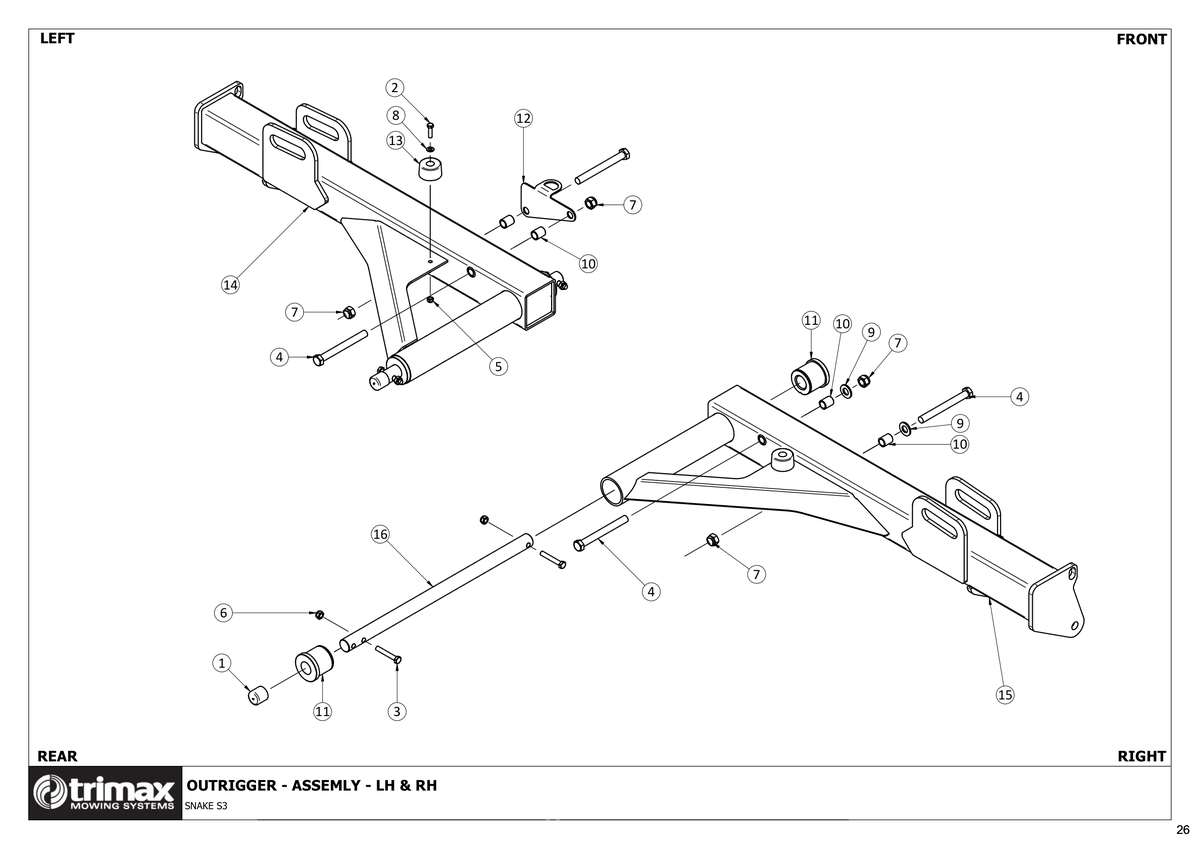 LEFT

FRONT

2
8
13
12
7
10
14
7
4
5
11
10
9
7
4
9
10
16
4
7
6
1
11
3
15

REAR

RIGHT

trimax MOWING SYSTEMS

OUTRIGGER - ASSEMLY - LH & RH

SNAKE S3

26